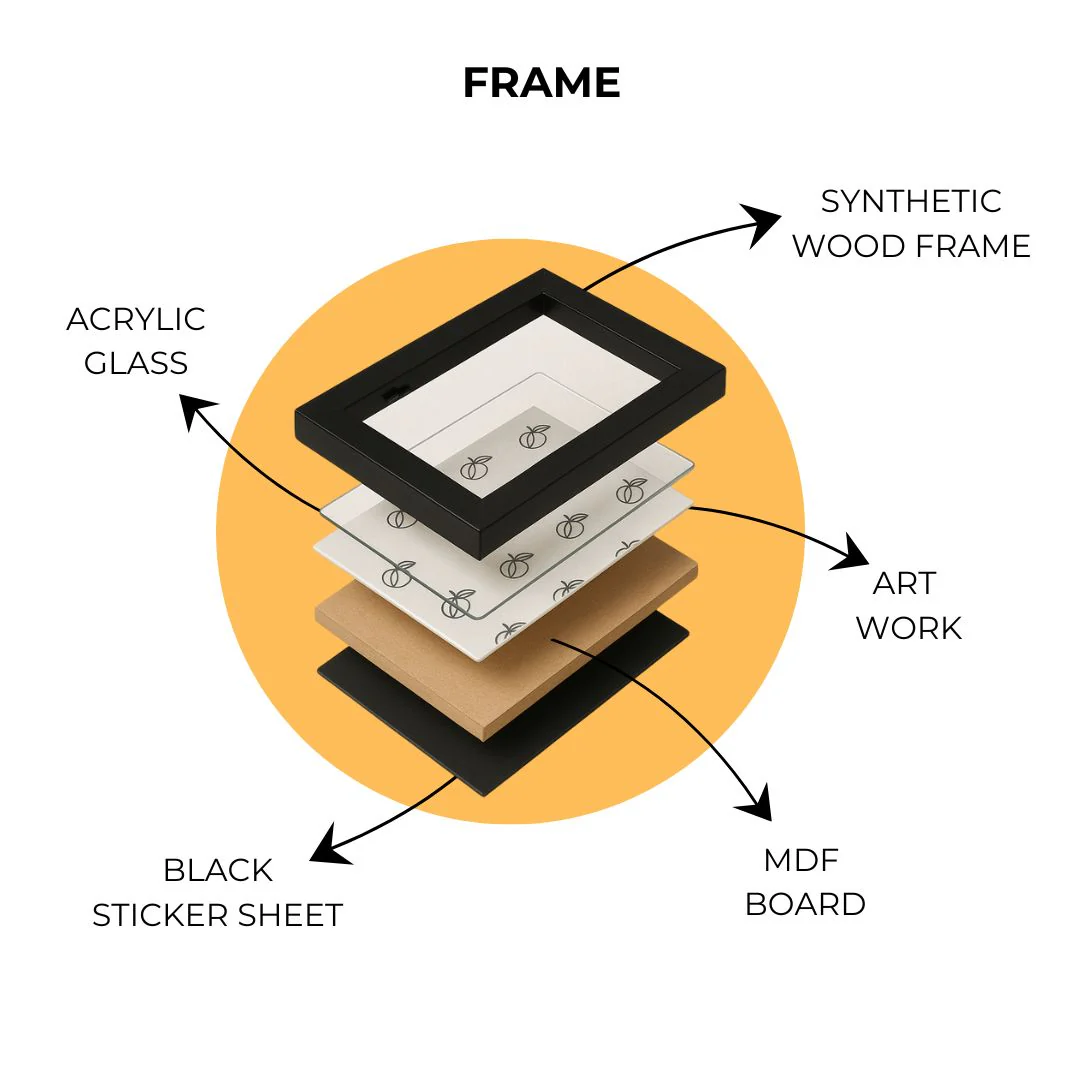 FRAME

SYNTHETIC WOOD FRAME

ACRYLIC GLASS

ART WORK

BLACK STICKER SHEET

MDF BOARD